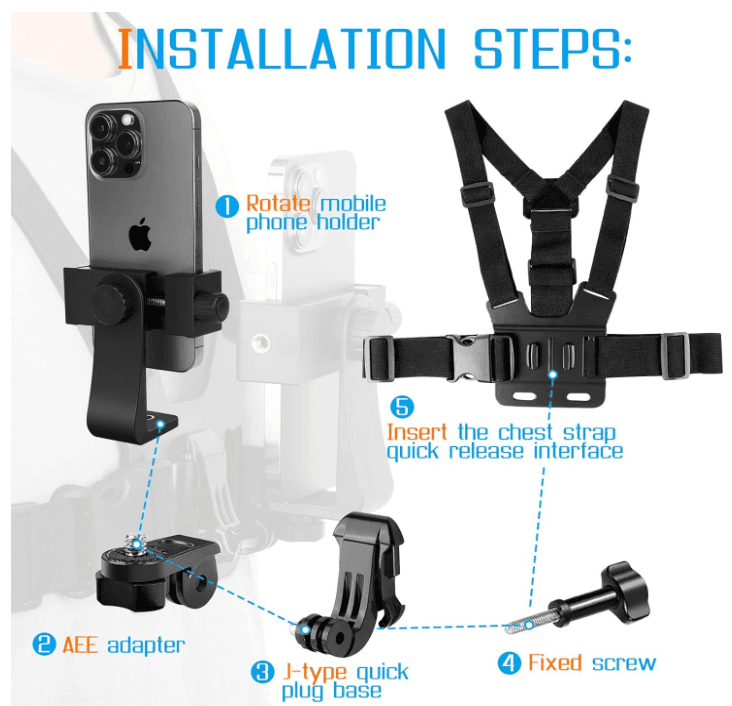 INSTALLATION STEPS:

1 Rotate mobile phone holder

5 Insert the chest strap quick release interface

2 AEE adapter

3 J-type quick plug base

4 Fixed screw